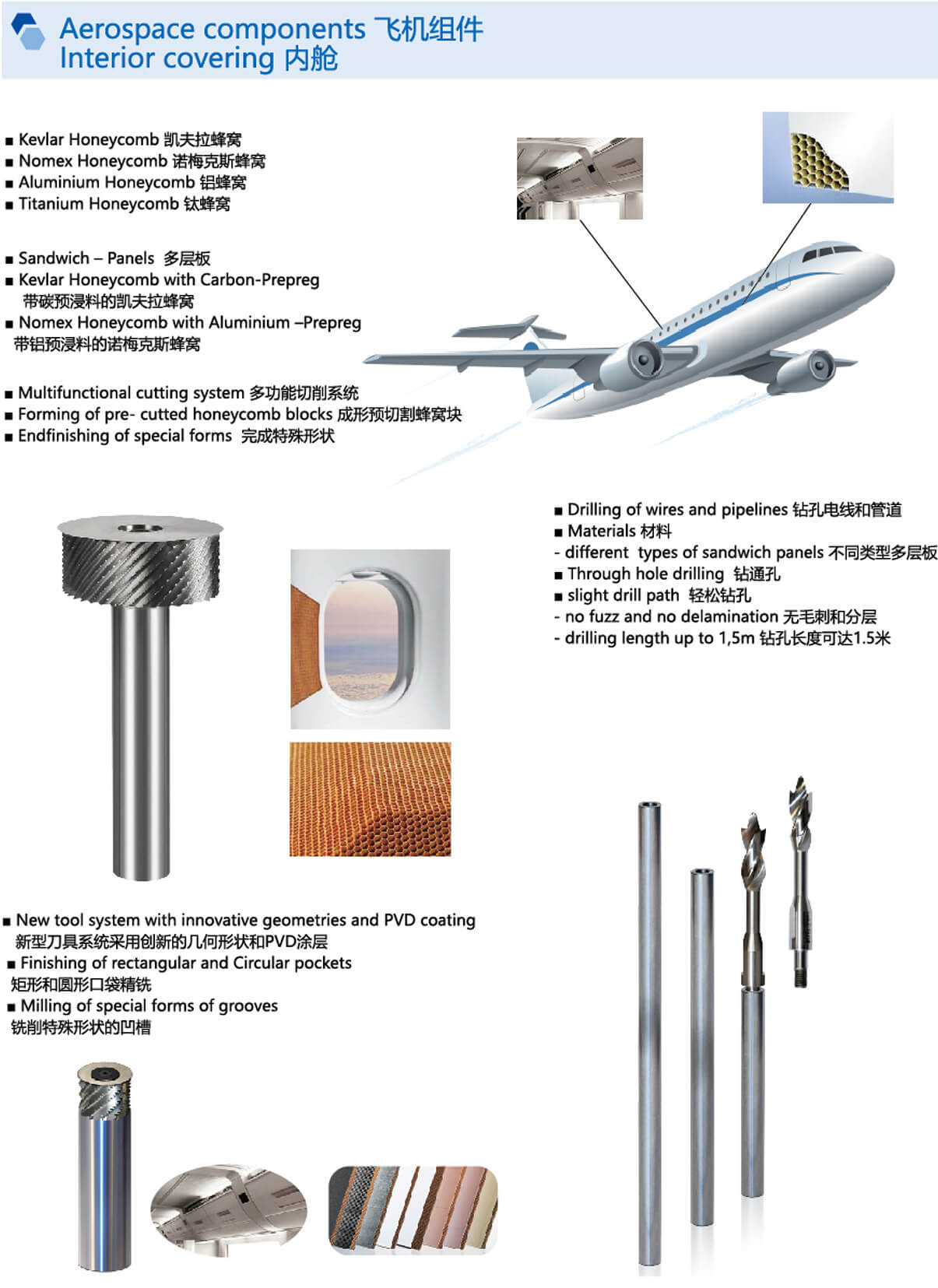 Aerospace components 飞机组件
Interior covering 内舱

■ Kevlar Honeycomb 凯夫拉蜂窝
■ Nomex Honeycomb 诺梅克斯蜂窝
■ Aluminium Honeycomb 铝蜂窝
■ Titanium Honeycomb 钛蜂窝

■ Sandwich – Panels 多层板
■ Kevlar Honeycomb with Carbon-Prepreg
带碳预浸料的凯夫拉蜂窝
■ Nomex Honeycomb with Aluminium –Prepreg
带铝预浸料的诺梅克斯蜂窝

■ Multifunctional cutting system 多功能切削系统
■ Forming of pre- cutted honeycomb blocks 成形预切割蜂窝块
■ Endfinishing of special forms 完成特殊形状

■ Drilling of wires and pipelines 钻孔电线和管道
■ Materials 材料
- different types of sandwich panels 不同类型多层板
■ Through hole drilling 钻通孔
■ slight drill path 轻松钻孔
- no fuzz and no delamination 无毛刺和分层
- drilling length up to 1,5m 钻孔长度可达1.5米

■ New tool system with innovative geometries and PVD coating
新型刀具系统采用创新的几何形状和PVD涂层
■ Finishing of rectangular and Circular pockets
矩形和圆形口袋精铣
■ Milling of special forms of grooves
铣削特殊形状的凹槽